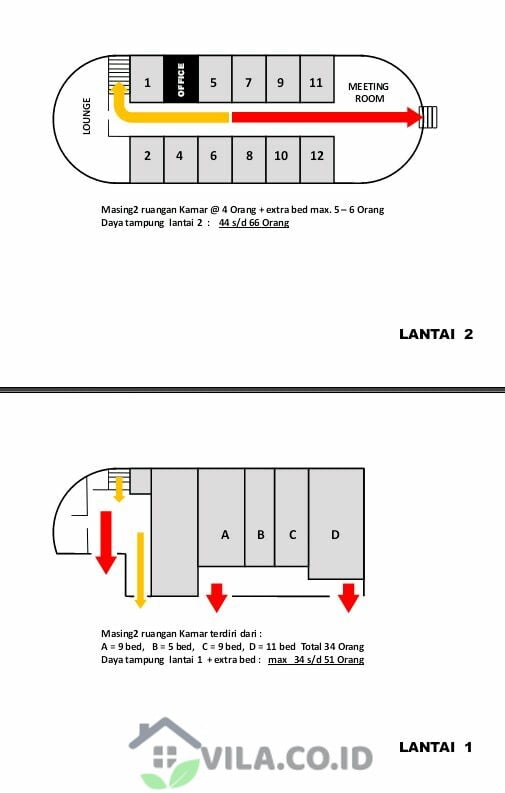 LOUNGE

1
OFFICE
5
7
9
11

MEETING ROOM

2
4
6
8
10
12

Masing2 ruangan Kamar @ 4 Orang + extra bed max. 5 – 6 Orang
Daya tampung lantai 2 : 44 s/d 66 Orang

LANTAI 2

A
B
C
D

Masing2 ruangan Kamar terdiri dari :
A = 9 bed, B = 5 bed, C = 9 bed, D = 11 bed Total 34 Orang
Daya tampung lantai 1 + extra bed : max 34 s/d 51 Orang

VILA.CO.ID

LANTAI 1